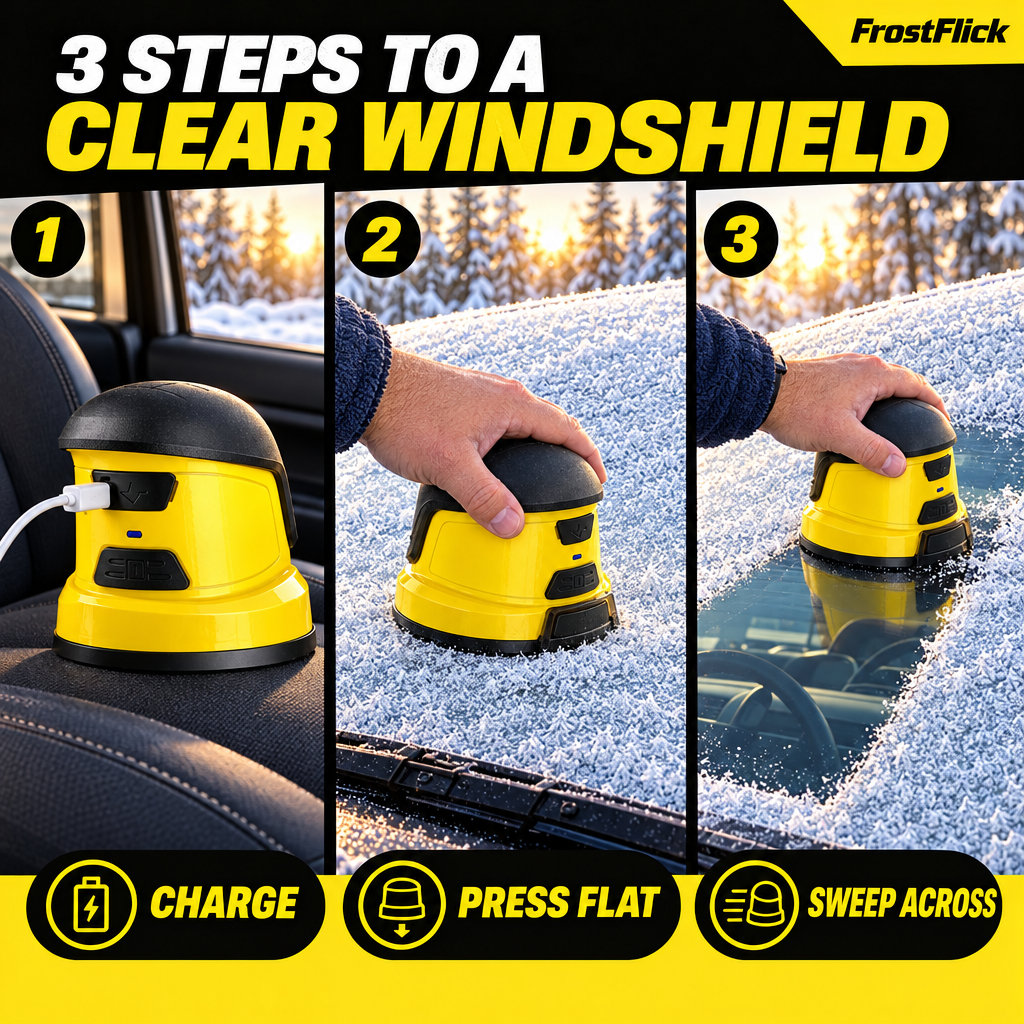 FrostFlick

3 STEPS TO A
CLEAR WINDSHIELD

1

2

3

CHARGE

PRESS FLAT

SWEEP ACROSS